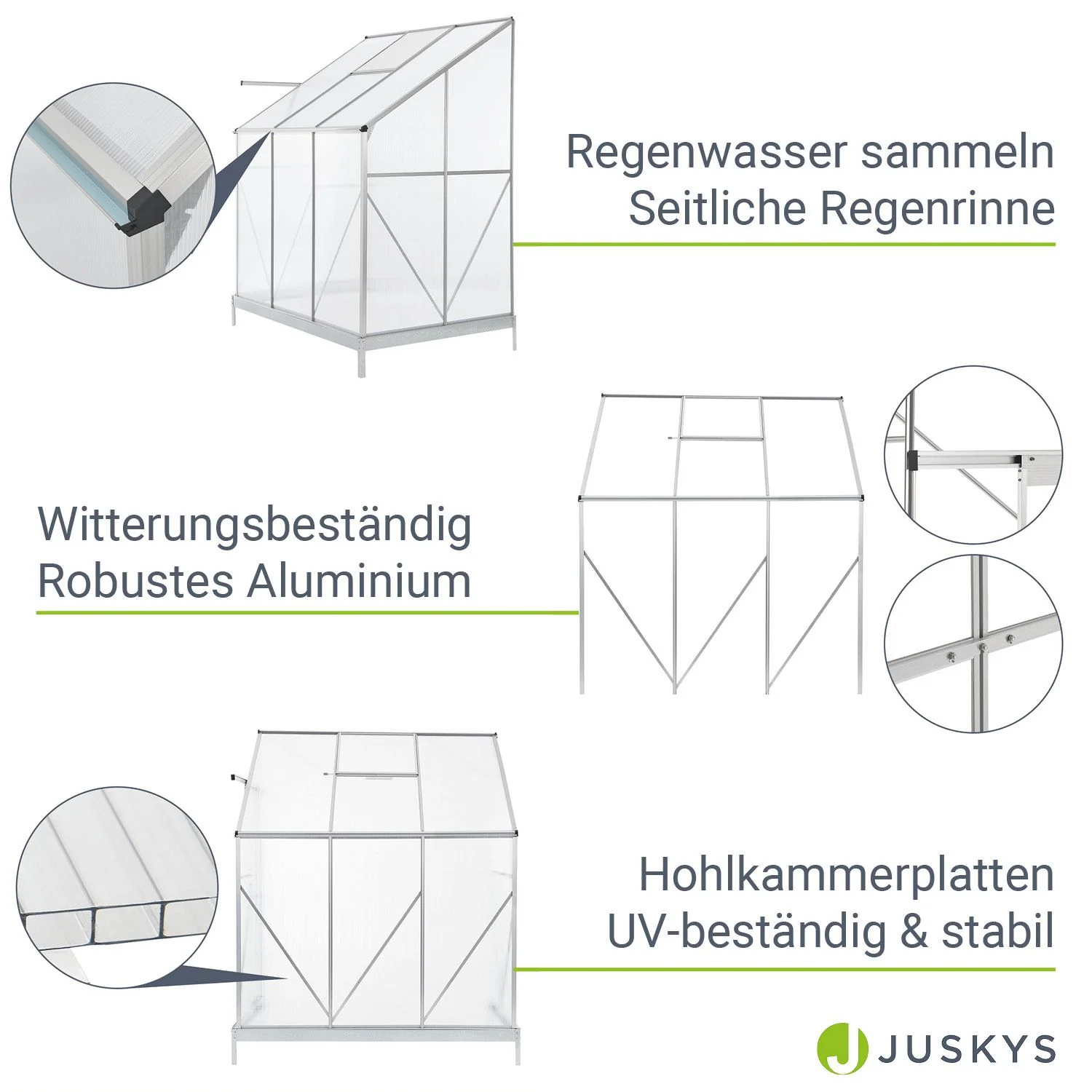 Regenwasser sammeln
Seitliche Regenrinne

Witterungsbeständig
Robustes Aluminium

Hohlkammerplatten
UV-beständig & stabil

JUSKYS