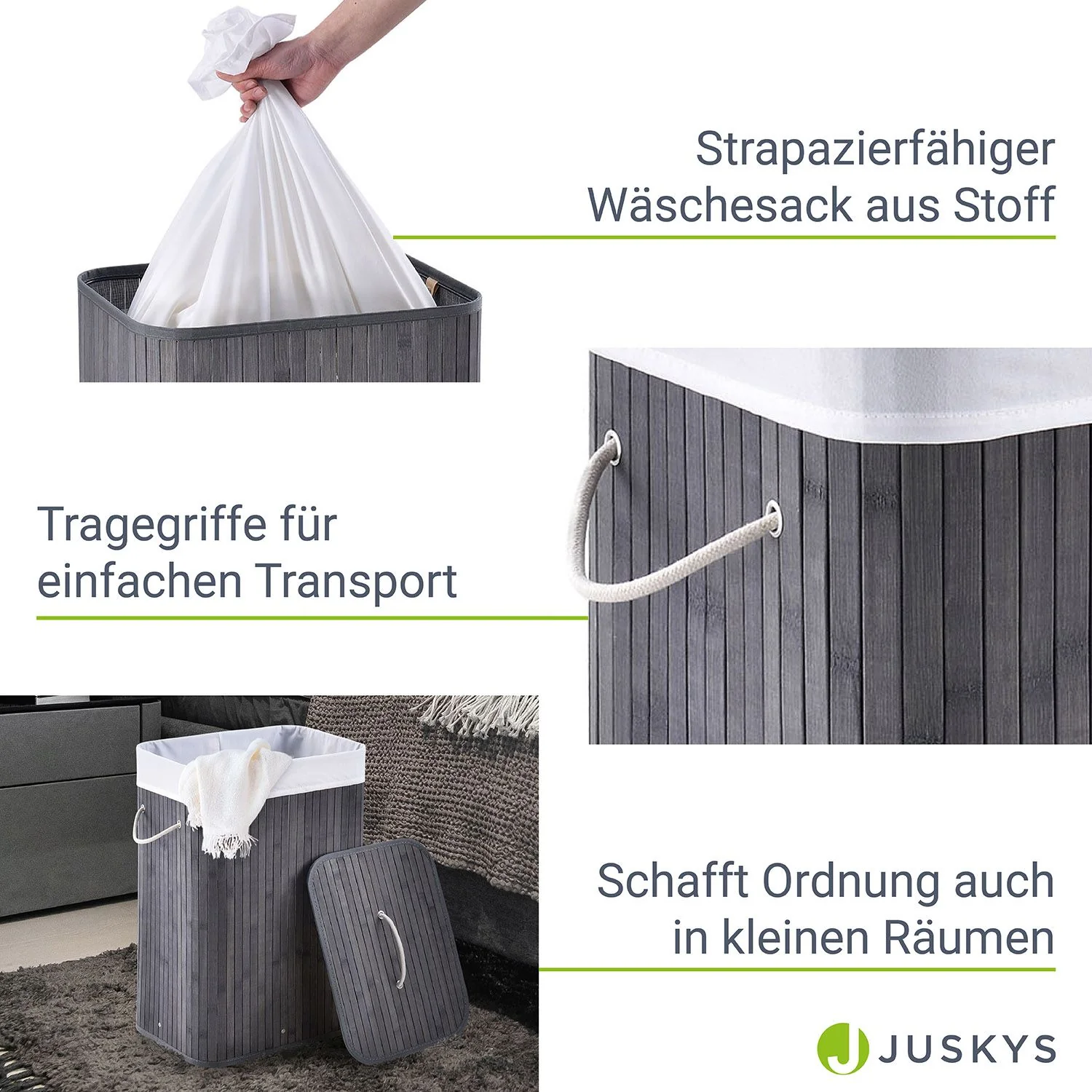 Strapazierfähiger Wäschesack aus Stoff

Tragegriffe für einfachen Transport

Schafft Ordnung auch in kleinen Räumen

J JUSKYS